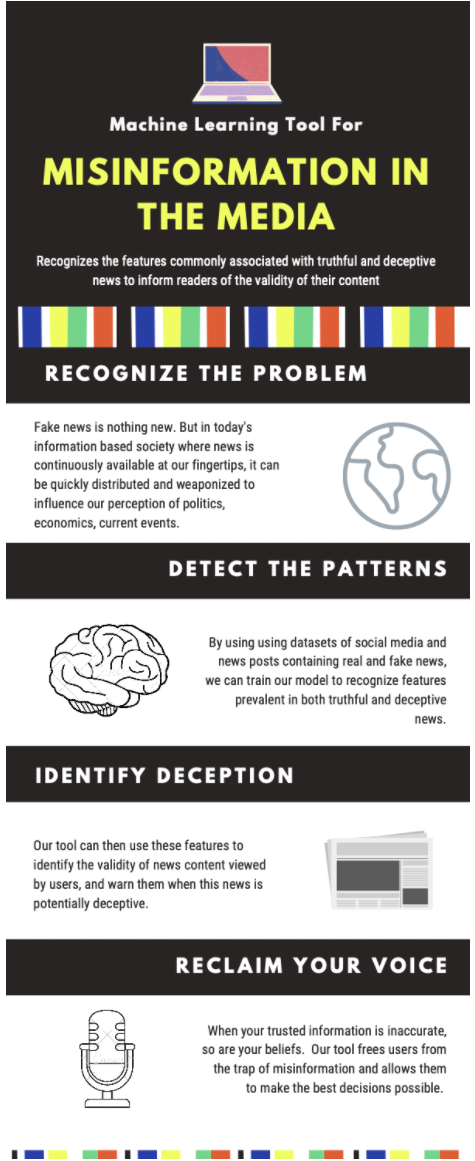 Machine Learning Tool For

MISINFORMATION IN THE MEDIA

Recognizes the features commonly associated with truthful and deceptive news to inform readers of the validity of their content

RECOGNIZE THE PROBLEM

Fake news is nothing new. But in today's information based society where news is continuously available at our fingertips, it can be quickly distributed and weaponized to influence our perception of politics, economics, current events.

DETECT THE PATTERNS

By using using datasets of social media and news posts containing real and fake news, we can train our model to recognize features prevalent in both truthful and deceptive news.

IDENTIFY DECEPTION

Our tool can then use these features to identify the validity of news content viewed by users, and warn them when this news is potentially deceptive.

RECLAIM YOUR VOICE

When your trusted information is inaccurate, so are your beliefs. Our tool frees users from the trap of misinformation and allows them to make the best decisions possible.